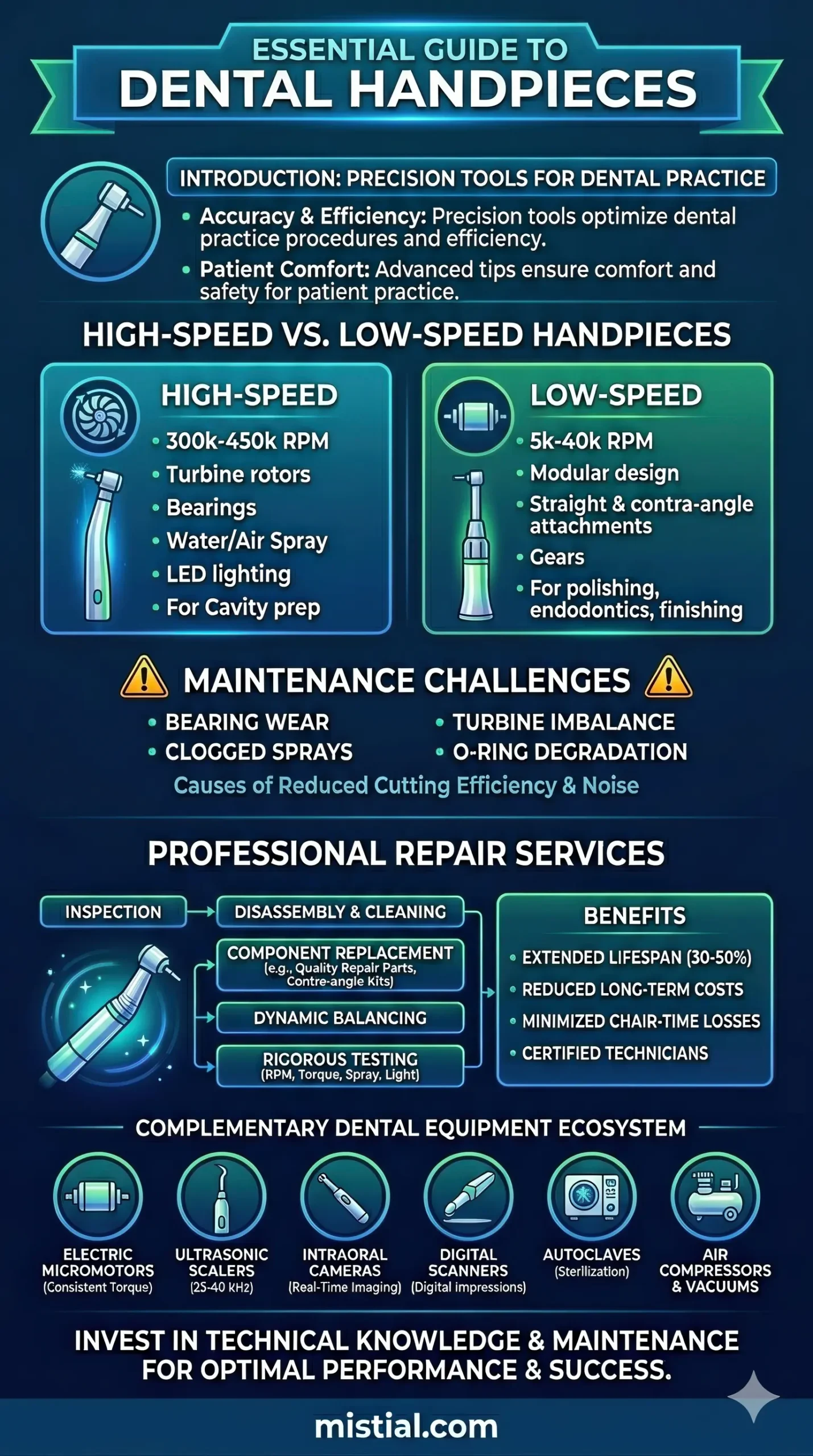 ESSENTIAL GUIDE TO
DENTAL HANDPIECES

INTRODUCTION: PRECISION TOOLS FOR DENTAL PRACTICE

• Accuracy & Efficiency: Precision tools optimize dental practice procedures and efficiency.
• Patient Comfort: Advanced tips ensure comfort and safety for patient practice.

HIGH-SPEED VS. LOW-SPEED HANDPIECES

HIGH-SPEED
• 300k-450k RPM
• Turbine rotors
• Bearings
• Water/Air Spray
• LED lighting
• For Cavity prep

LOW-SPEED
• 5k-40k RPM
• Modular design
• Straight & contra-angle attachments
• Gears
• For polishing, endodontics, finishing

MAINTENANCE CHALLENGES

• BEARING WEAR
• CLOGGED SPRAYS
• TURBINE IMBALANCE
• O-RING DEGRADATION

Causes of Reduced Cutting Efficiency & Noise

PROFESSIONAL REPAIR SERVICES

INSPECTION
DISASSEMBLY & CLEANING
COMPONENT REPLACEMENT (e.g., Quality Repair Parts, Contre-angle Kits)
DYNAMIC BALANCING
RIGOROUS TESTING (RPM, Torque, Spray, Light)

BENEFITS
• EXTENDED LIFESPAN (30-50%)
• REDUCED LONG-TERM COSTS
• MINIMIZED CHAIR-TIME LOSSES
• CERTIFIED TECHNICIANS

COMPLEMENTARY DENTAL EQUIPMENT ECOSYSTEM

ELECTRIC MICROMOTORS (Consistent Torque)
ULTRASONIC SCALERS (25-40 kHz)
INTRAORAL CAMERAS (Real-Time Imaging)
DIGITAL SCANNERS (Digital impressions)
AUTOCLAVES (Sterilization)
AIR COMPRESSORS & VACUUMS

INVEST IN TECHNICAL KNOWLEDGE & MAINTENANCE FOR OPTIMAL PERFORMANCE & SUCCESS.

mistial.com