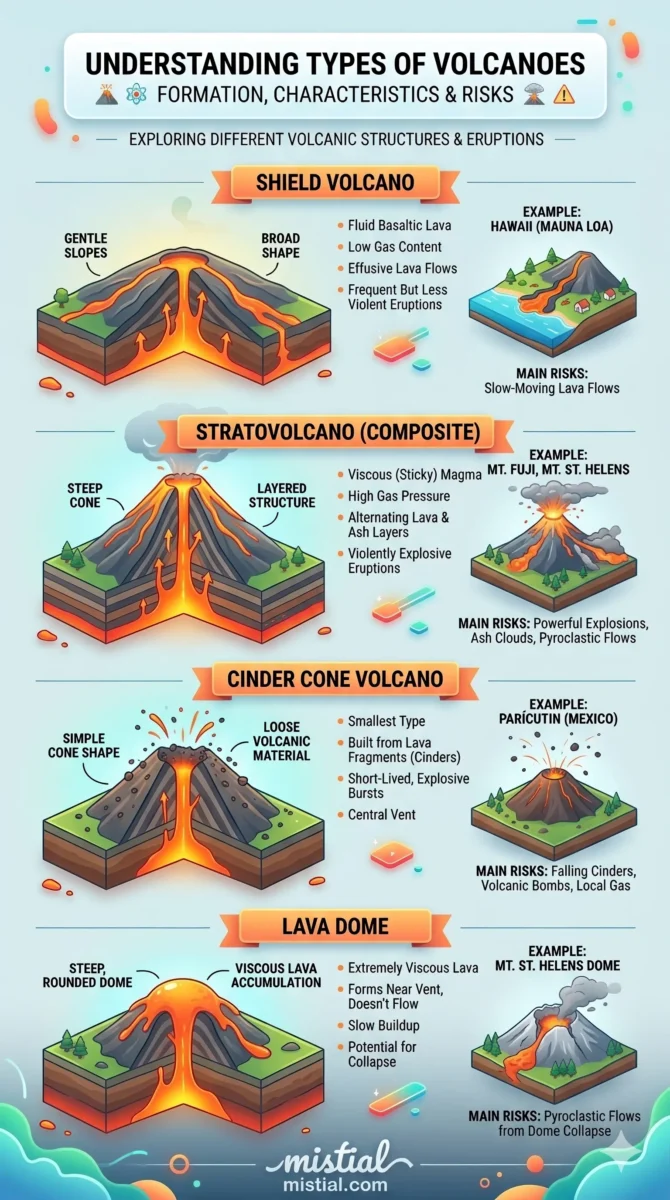 UNDERSTANDING TYPES OF VOLCANOES
FORMATION, CHARACTERISTICS & RISKS

EXPLORING DIFFERENT VOLCANIC STRUCTURES & ERUPTIONS

SHIELD VOLCANO

GENTLE SLOPES
BROAD SHAPE

Fluid Basaltic Lava
Low Gas Content
Effusive Lava Flows
Frequent But Less Violent Eruptions

EXAMPLE: HAWAII (MAUNA LOA)

MAIN RISKS: Slow-Moving Lava Flows

STRATOVOLCANO (COMPOSITE)

STEEP CONE
LAYERED STRUCTURE

Viscous (Sticky) Magma
High Gas Pressure
Alternating Lava & Ash Layers
Violently Explosive Eruptions

EXAMPLE: MT. FUJI, MT. ST. HELENS

MAIN RISKS: Powerful Explosions, Ash Clouds, Pyroclastic Flows

CINDER CONE VOLCANO

SIMPLE CONE SHAPE
LOOSE VOLCANIC MATERIAL

Smallest Type
Built from Lava Fragments (Cinders)
Short-Lived, Explosive Bursts
Central Vent

EXAMPLE: PARÍCUTIN (MEXICO)

MAIN RISKS: Falling Cinders, Volcanic Bombs, Local Gas

LAVA DOME

STEEP, ROUNDED DOME
VISCOUS LAVA ACCUMULATION

Extremely Viscous Lava
Forms Near Vent, Doesn't Flow
Slow Buildup
Potential for Collapse

EXAMPLE: MT. ST. HELENS DOME

MAIN RISKS: Pyroclastic Flows from Dome Collapse

mistial
mistial.com