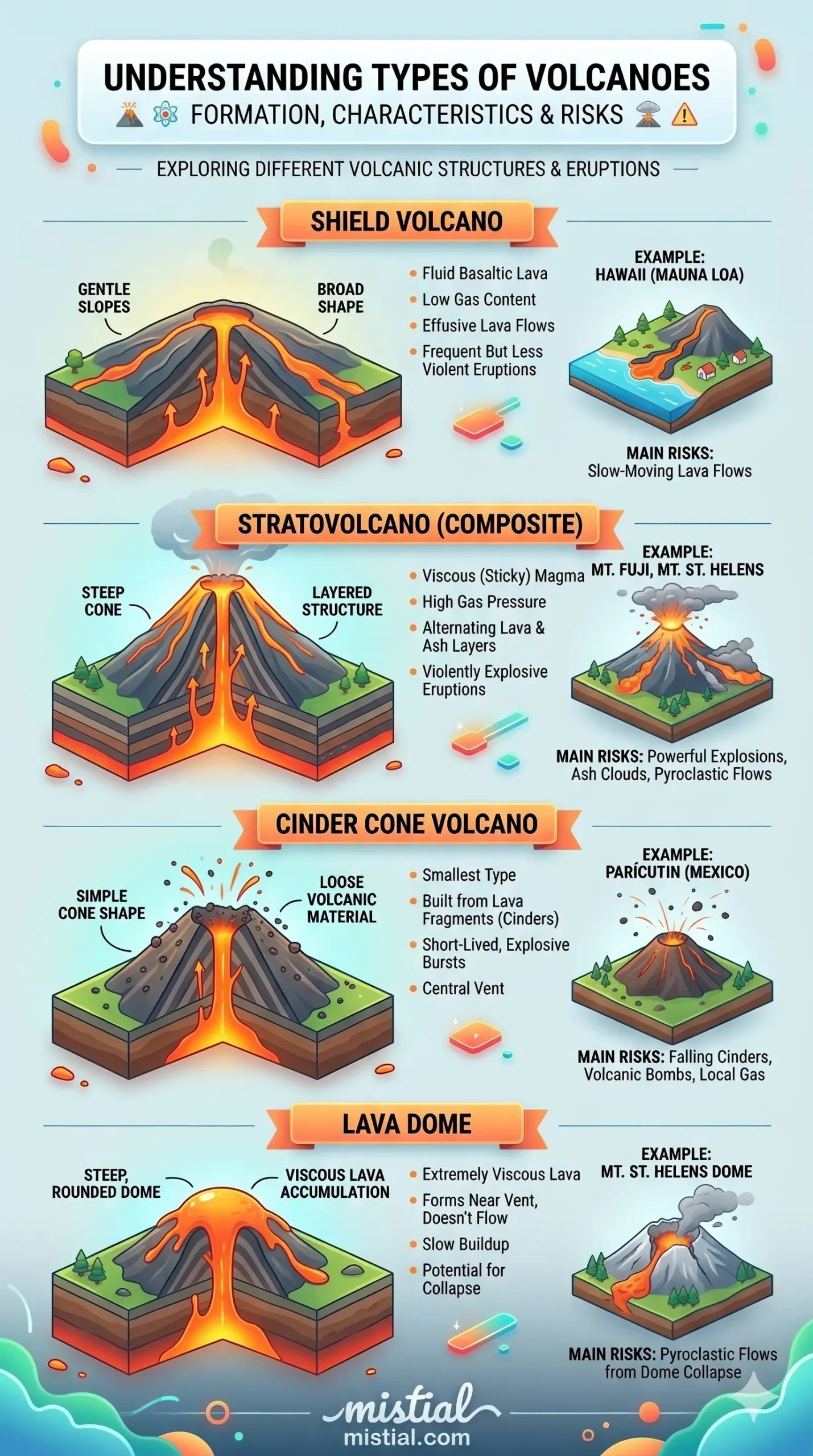 UNDERSTANDING TYPES OF VOLCANOES
FORMATION, CHARACTERISTICS & RISKS

EXPLORING DIFFERENT VOLCANIC STRUCTURES & ERUPTIONS

SHIELD VOLCANO

GENTLE SLOPES

BROAD SHAPE

- Fluid Basaltic Lava
- Low Gas Content
- Effusive Lava Flows
- Frequent But Less Violent Eruptions

EXAMPLE: HAWAII (MAUNA LOA)

MAIN RISKS: Slow-Moving Lava Flows

STRATOVOLCANO (COMPOSITE)

STEEP CONE

LAYERED STRUCTURE

- Viscous (Sticky) Magma
- High Gas Pressure
- Alternating Lava & Ash Layers
- Violently Explosive Eruptions

EXAMPLE: MT. FUJI, MT. ST. HELENS

MAIN RISKS: Powerful Explosions, Ash Clouds, Pyroclastic Flows

CINDER CONE VOLCANO

SIMPLE CONE SHAPE

LOOSE VOLCANIC MATERIAL

- Smallest Type
- Built from Lava Fragments (Cinders)
- Short-Lived, Explosive Bursts
- Central Vent

EXAMPLE: PARÍCUTIN (MEXICO)

MAIN RISKS: Falling Cinders, Volcanic Bombs, Local Gas

LAVA DOME

STEEP, ROUNDED DOME

VISCOUS LAVA ACCUMULATION

- Extremely Viscous Lava
- Forms Near Vent, Doesn't Flow
- Slow Buildup
- Potential for Collapse

EXAMPLE: MT. ST. HELENS DOME

MAIN RISKS: Pyroclastic Flows from Dome Collapse

mistial
mistial.com